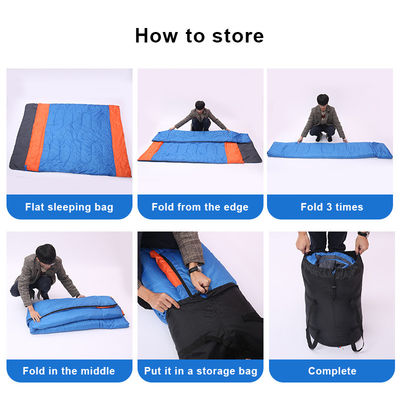 How to store

Flat sleeping bag

Fold from the edge

Fold 3 times

Fold in the middle

Put it in a storage bag

Complete