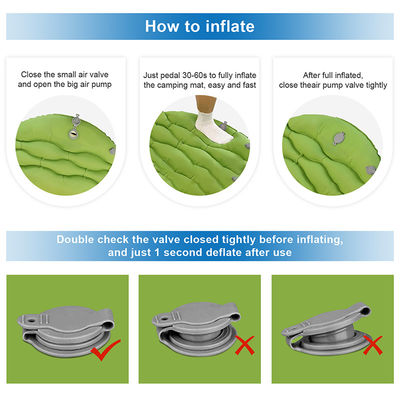 How to inflate

Close the small air valve and open the big air pump

Just pedal 30-60s to fully inflate the camping mat, easy and fast

After full inflated, close theair pump valve tightly

Double check the valve closed tightly before inflating, and just 1 second deflate after use