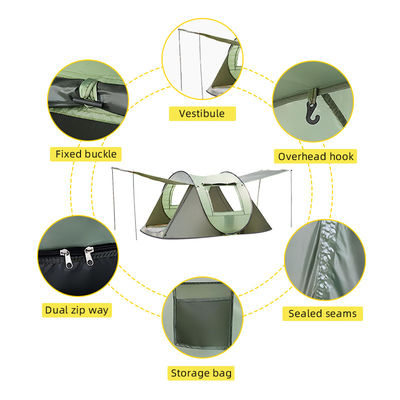 Vestibule

Fixed buckle

Overhead hook

Dual zip way

Sealed seams

Storage bag