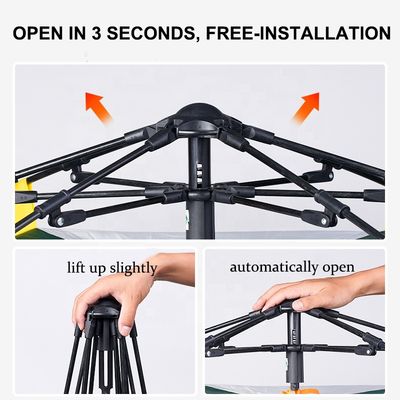 OPEN IN 3 SECONDS, FREE-INSTALLATION

lift up slightly

automatically open